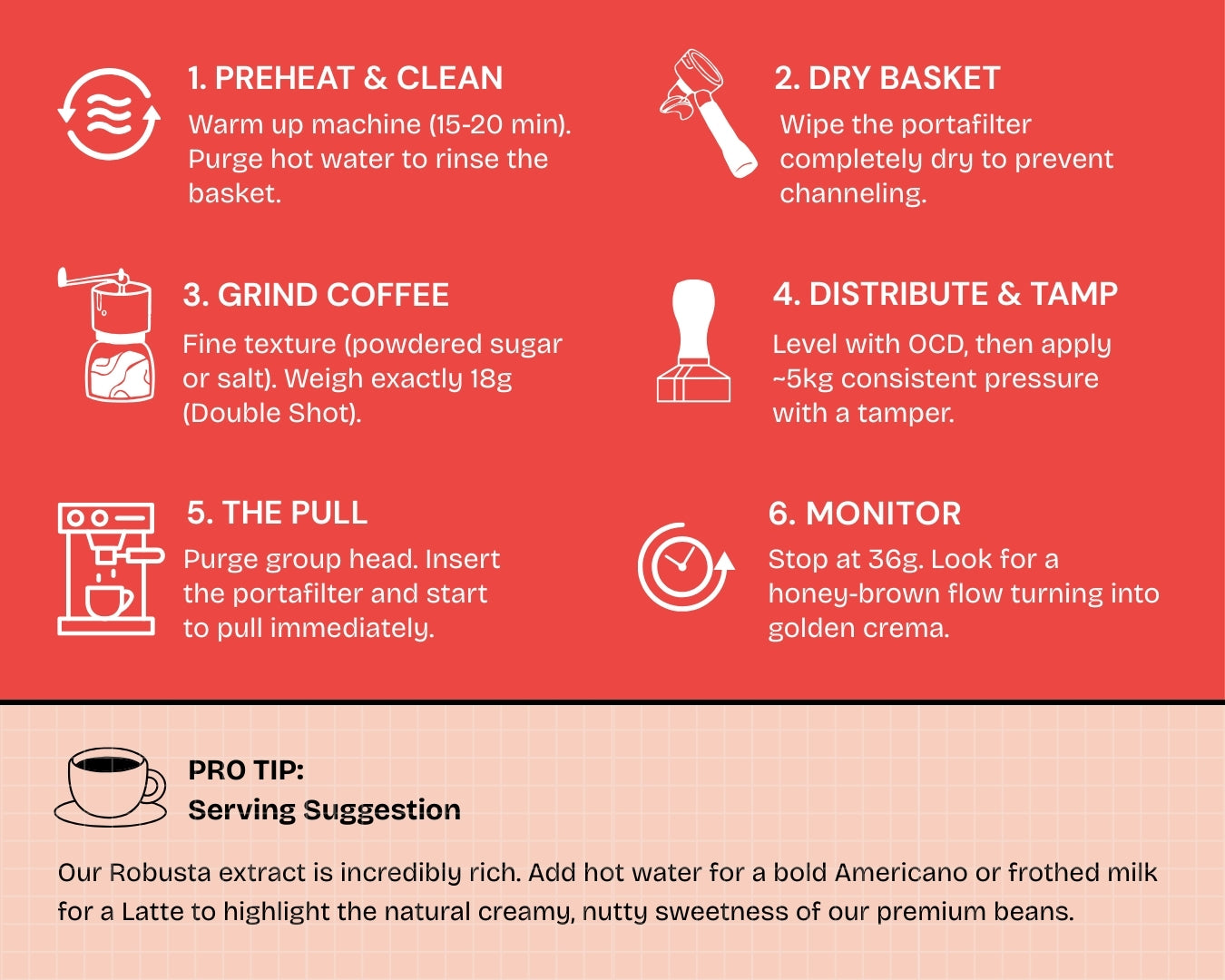 1. PREHEAT & CLEAN
Warm up machine (15-20 min). Purge hot water to rinse the basket.

2. DRY BASKET
Wipe the portafilter completely dry to prevent channeling.

3. GRIND COFFEE
Fine texture (powdered sugar or salt). Weigh exactly 18g (Double Shot).

4. DISTRIBUTE & TAMP
Level with OCD, then apply ~5kg consistent pressure with a tamper.

5. THE PULL
Purge group head. Insert the portafilter and start to pull immediately.

6. MONITOR
Stop at 36g. Look for a honey-brown flow turning into golden crema.

PRO TIP:
Serving Suggestion

Our Robusta extract is incredibly rich. Add hot water for a bold Americano or frothed milk for a Latte to highlight the natural creamy, nutty sweetness of our premium beans.